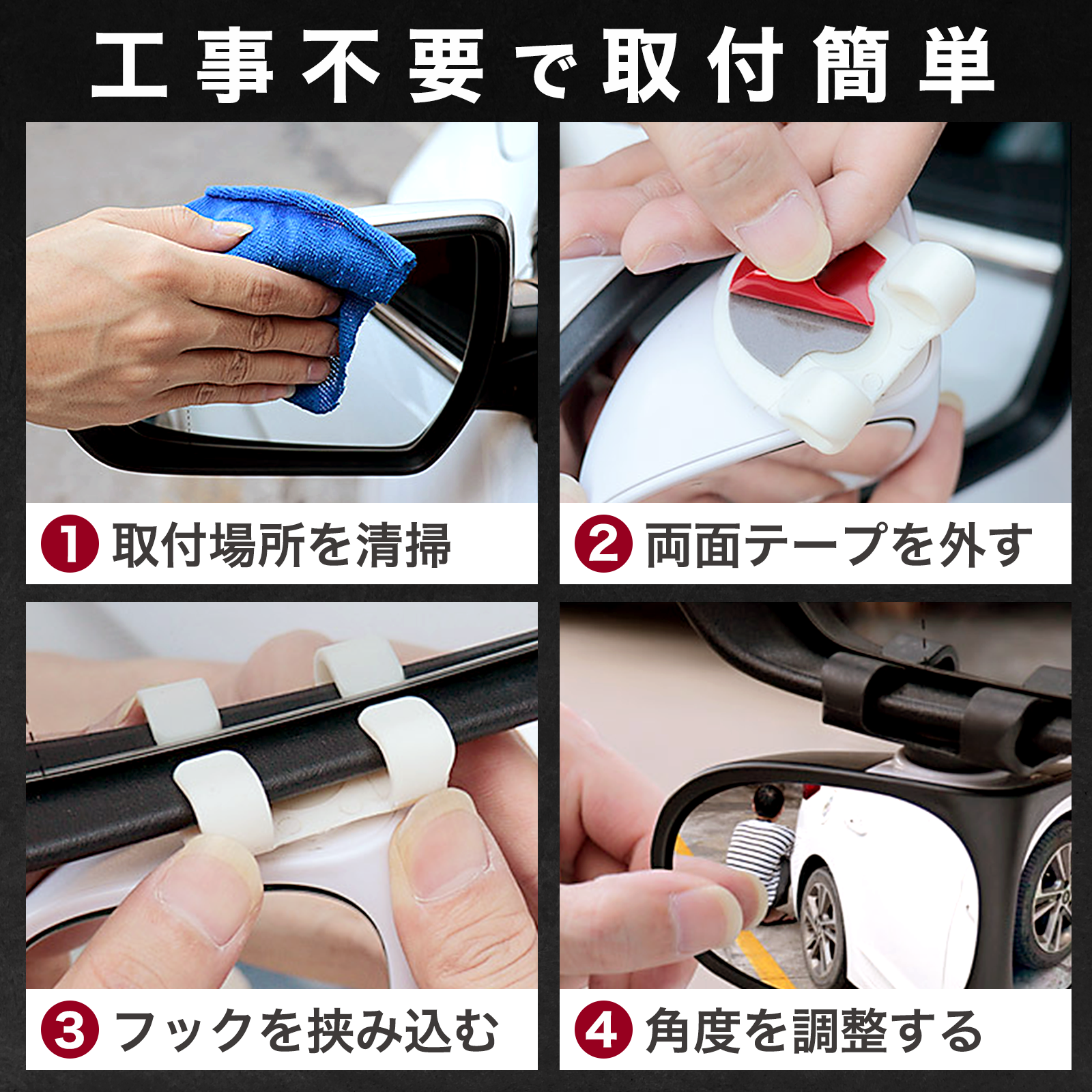 工事不要で取付簡単

1 取付場所を清掃

2 両面テープを外す

3 フックを挟み込む

4 角度を調整する